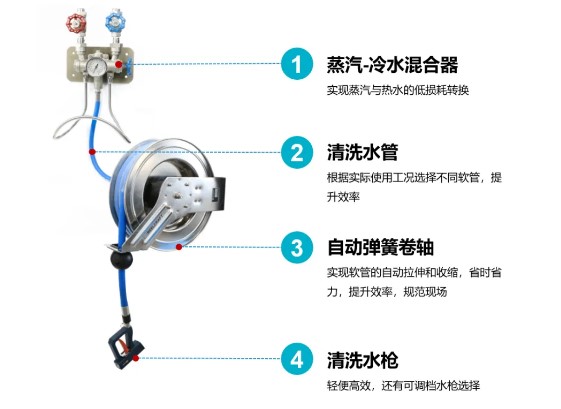 1 蒸汽-冷水混合器

实现蒸汽与热水的低损耗转换

2 清洗水管

根据实际使用工况选择不同软管，提升效率

3 自动弹簧卷轴

实现软管的自动拉伸和收缩，省时省力，提升效率，规范现场

4 清洗水枪

轻便高效，还有可调档水枪选择